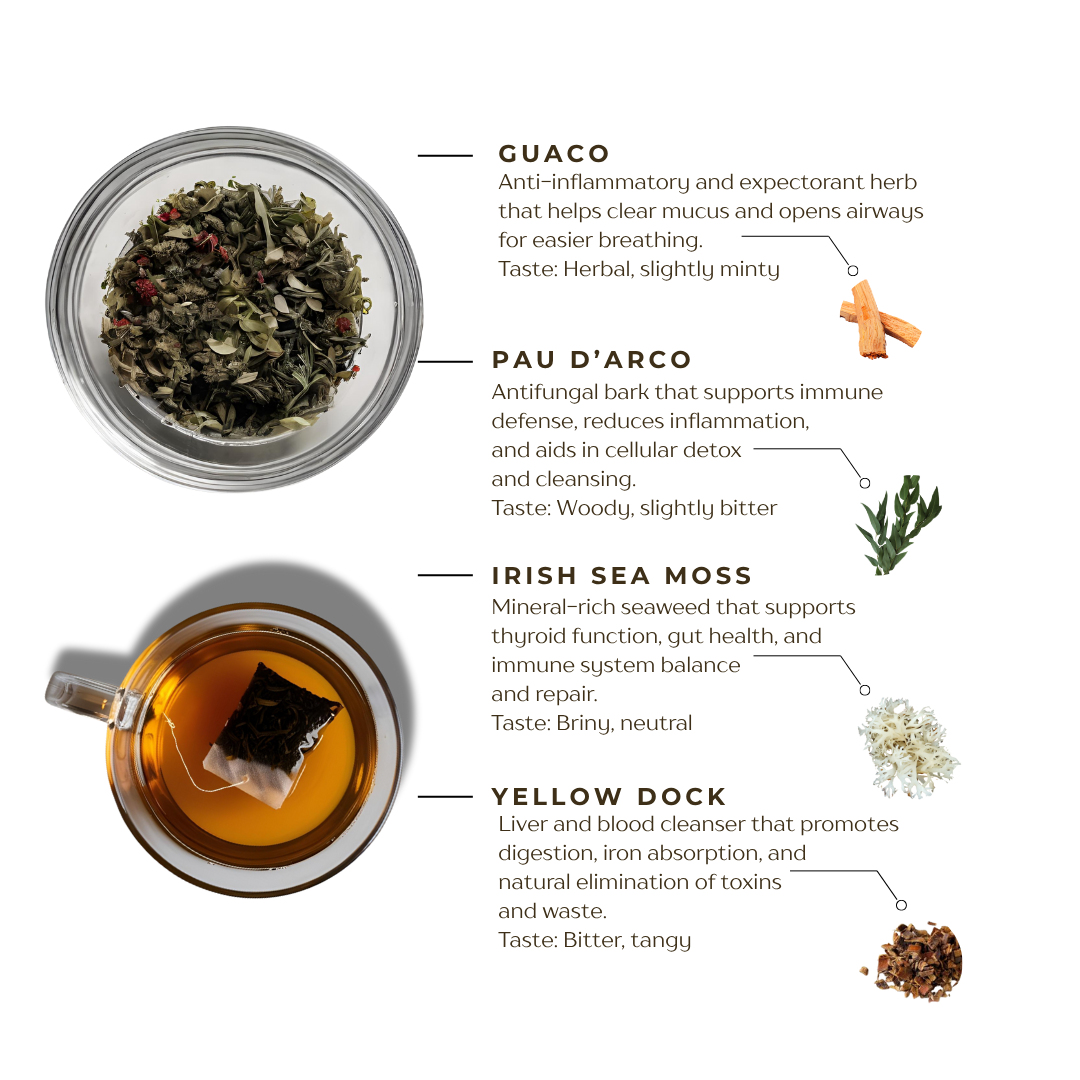 GUACO
Anti-inflammatory and expectorant herb that helps clear mucus and opens airways for easier breathing.
Taste: Herbal, slightly minty

PAU D'ARCO
Antifungal bark that supports immune defense, reduces inflammation, and aids in cellular detox and cleansing.
Taste: Woody, slightly bitter

IRISH SEA MOSS
Mineral-rich seaweed that supports thyroid function, gut health, and immune system balance and repair.
Taste: Briny, neutral

YELLOW DOCK
Liver and blood cleanser that promotes digestion, iron absorption, and natural elimination of toxins and waste.
Taste: Bitter, tangy